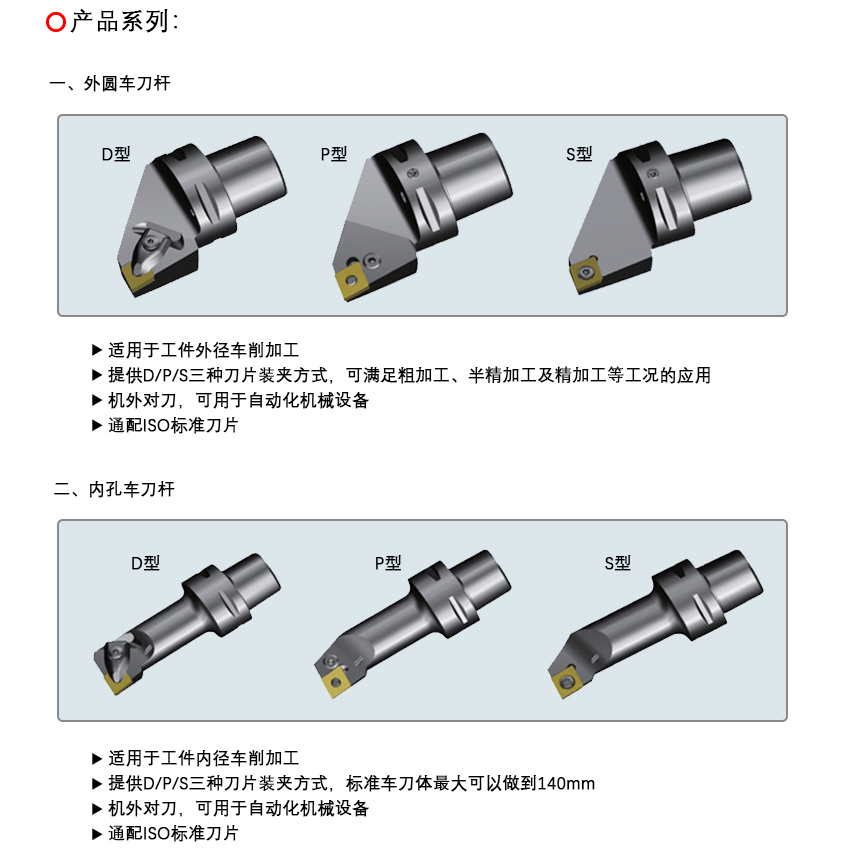 产品系列:

一、外圆车刀杆

D型

P型

S型

▶ 适用于工件外径车削加工
▶ 提供D/P/S三种刀片装夹方式，可满足粗加工、半精加工及精加工等工况的应用
▶ 机外对刀，可用于自动化机械设备
▶ 通配ISO标准刀片

二、内孔车刀杆

D型

P型

S型

▶ 适用于工件内径车削加工
▶ 提供D/P/S三种刀片装夹方式，标准车刀体最大可以做到140mm
▶ 机外对刀，可用于自动化机械设备
▶ 通配ISO标准刀片